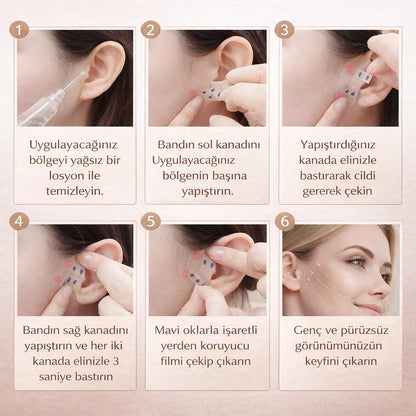 1

Uygulayacağınız bölgeyi yağsız bir losyon ile temizleyin.

2

Bandın sol kanadını Uygulayacağınız bölgenin başına yapıştırın.

3

Yapıştırdığınız kanada elinizle bastırarak cildi gererek çekin

4

Bandın sağ kanadını yapıştırın ve her iki kanada elinizle 3 saniye bastırın

5

Mavi oklarla işaretli yerden koruyucu filmi çekip çıkarın

6

Genç ve pürüzsüz görünümünüzün keyfini çıkarın